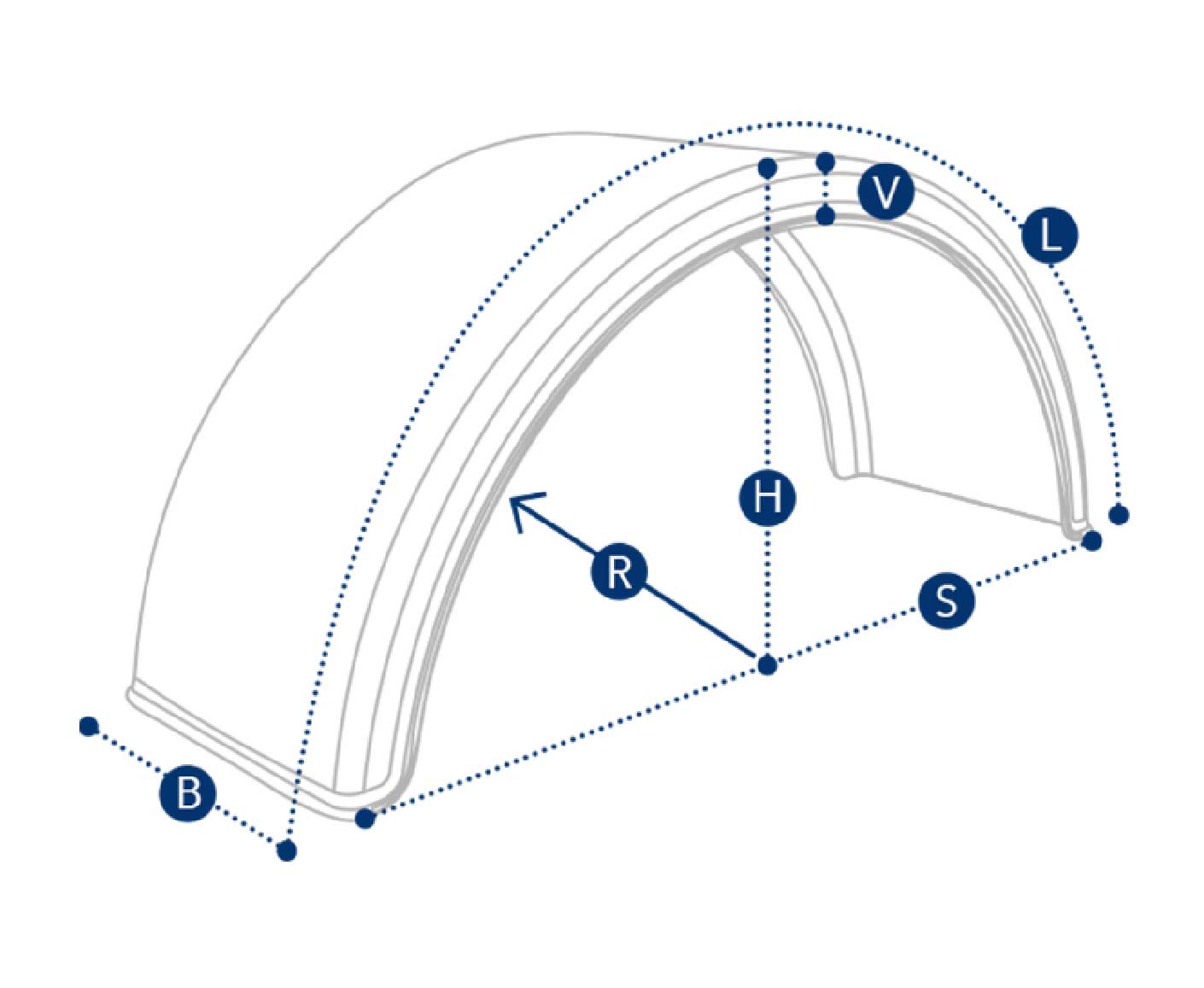 V
L
H
R
S
B